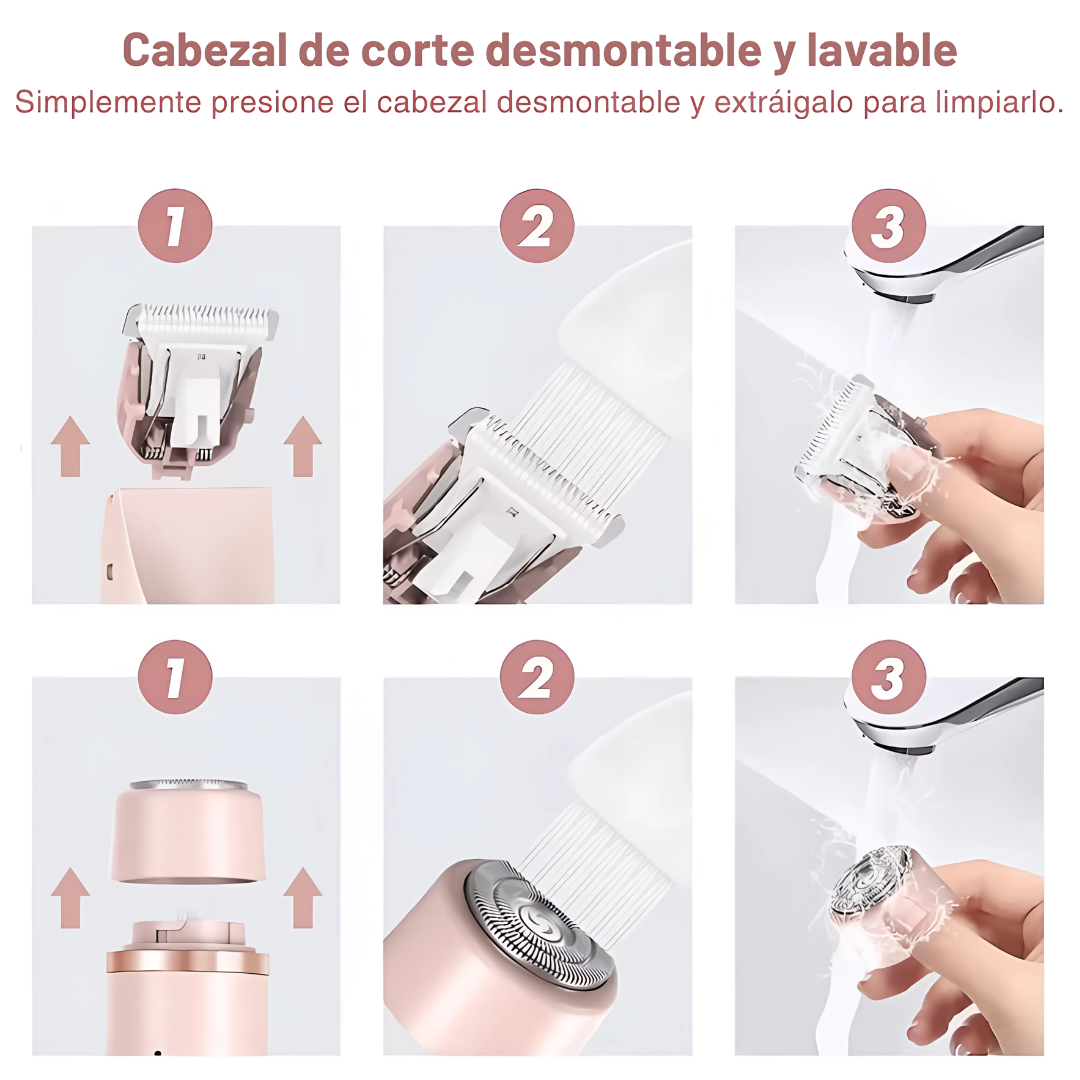 Cabezal de corte desmontable y lavable
Simplemente presione el cabezal desmontable y extráigalo para limpiarlo.

1

2

3

1

2

3